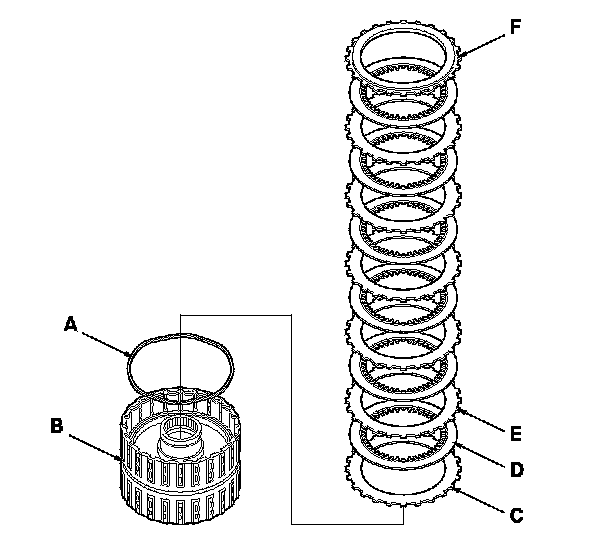 F
A
B
E
D
C