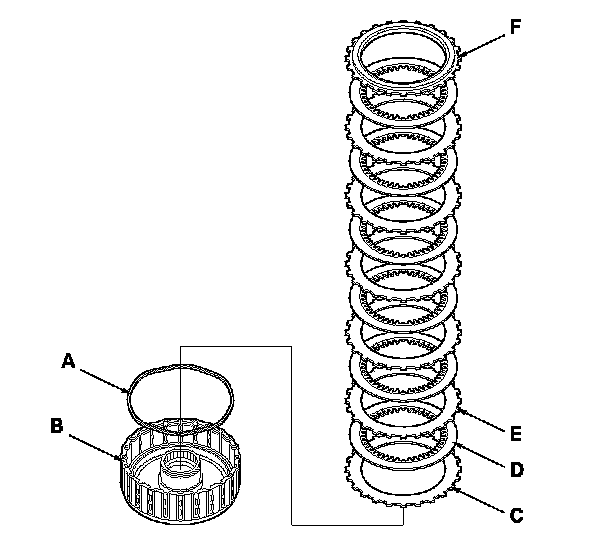 F

A

B

E

D

C