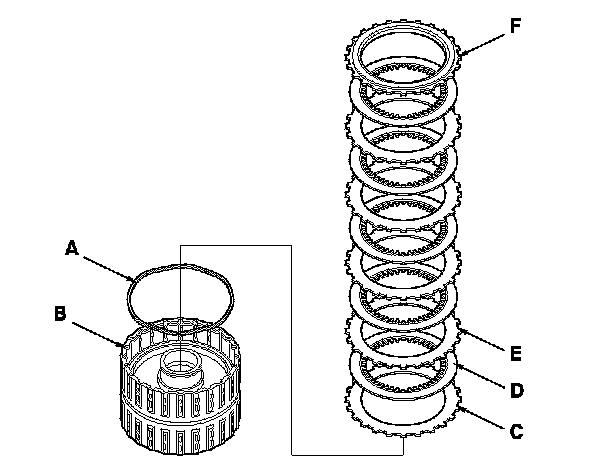 F
A
B
E
D
C