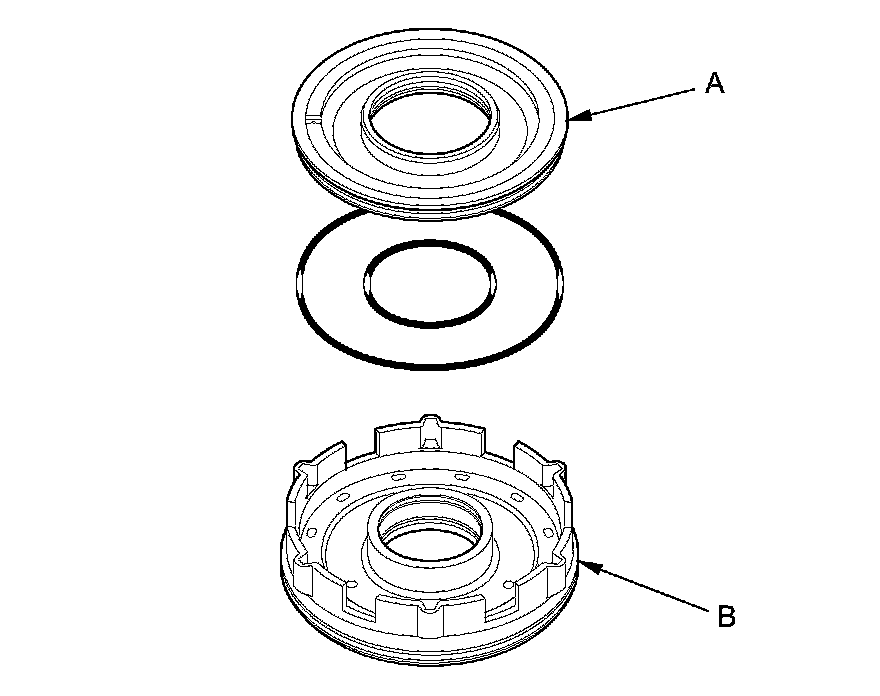 A

B