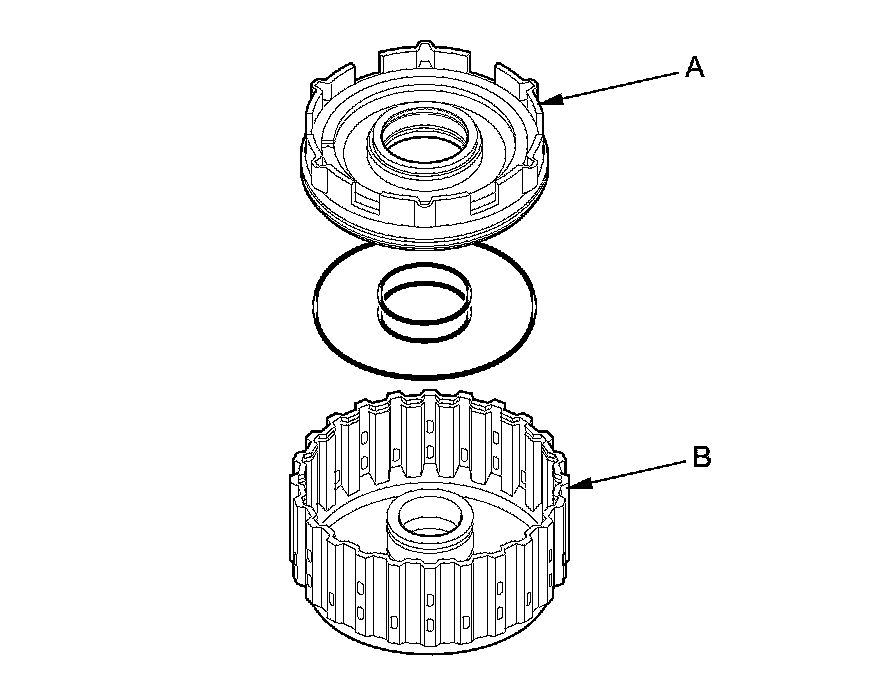 A

B