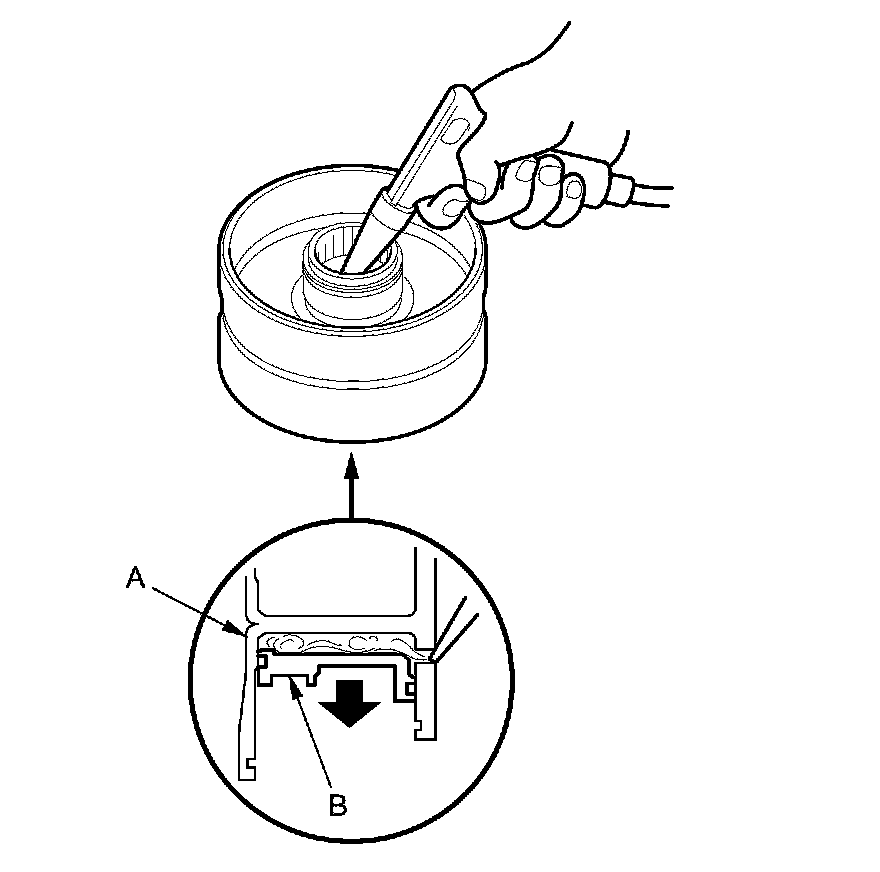 A

B