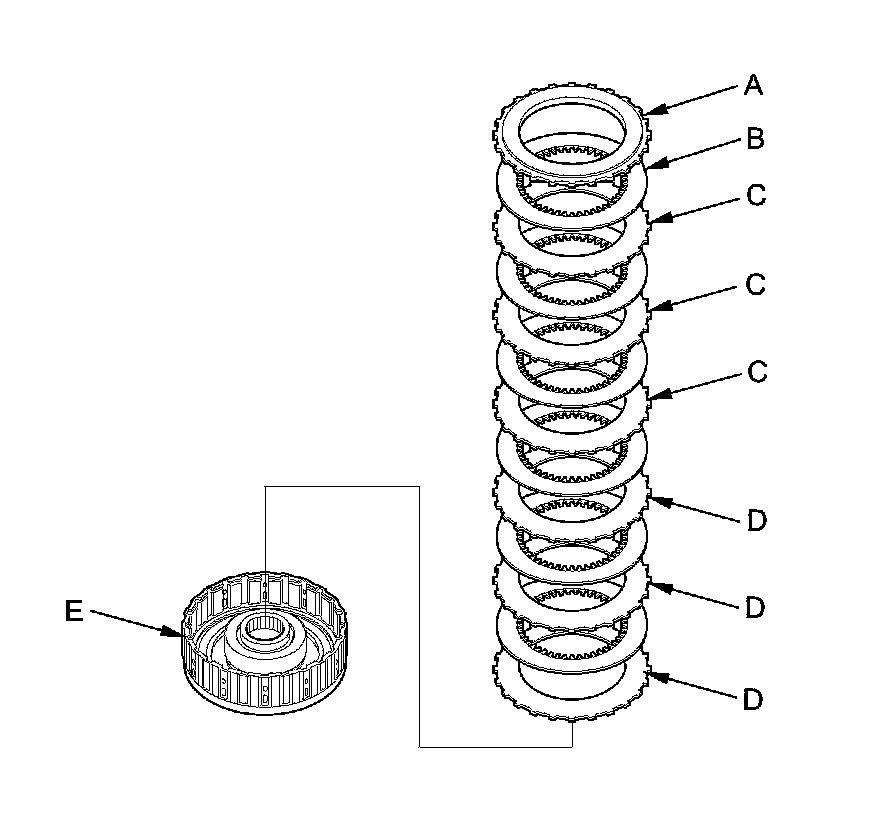 A
B
C
C
C
D
D
D
E