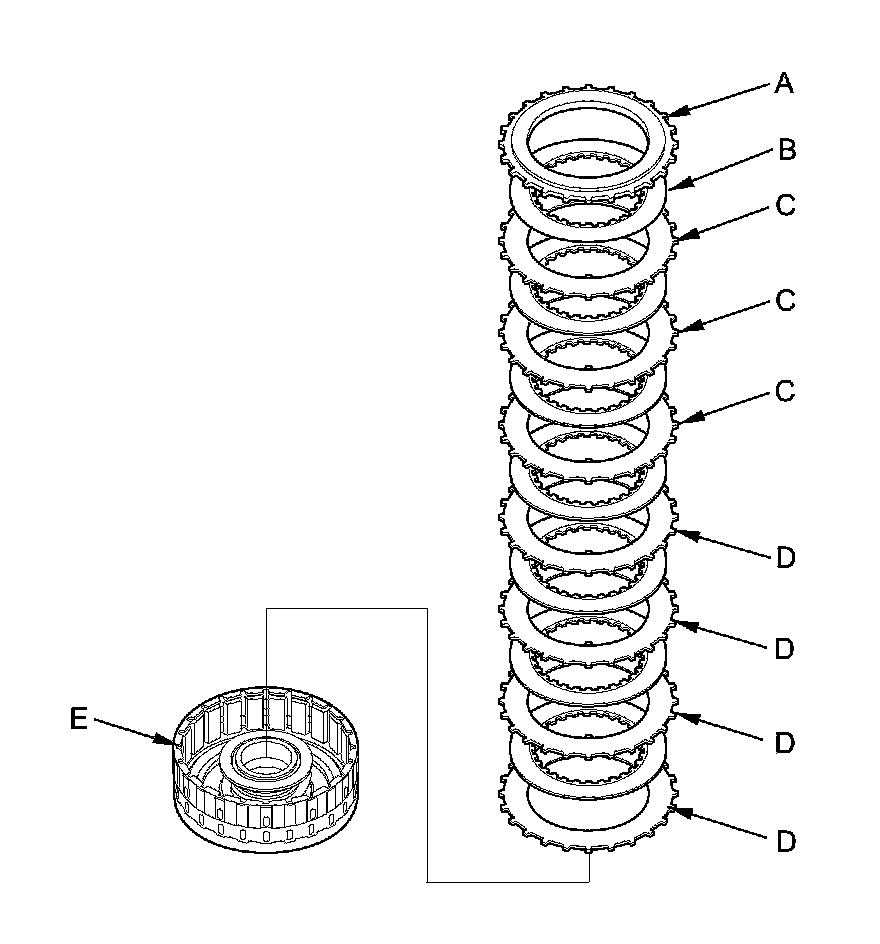 A
B
C
C
C
D
D
D
D
E