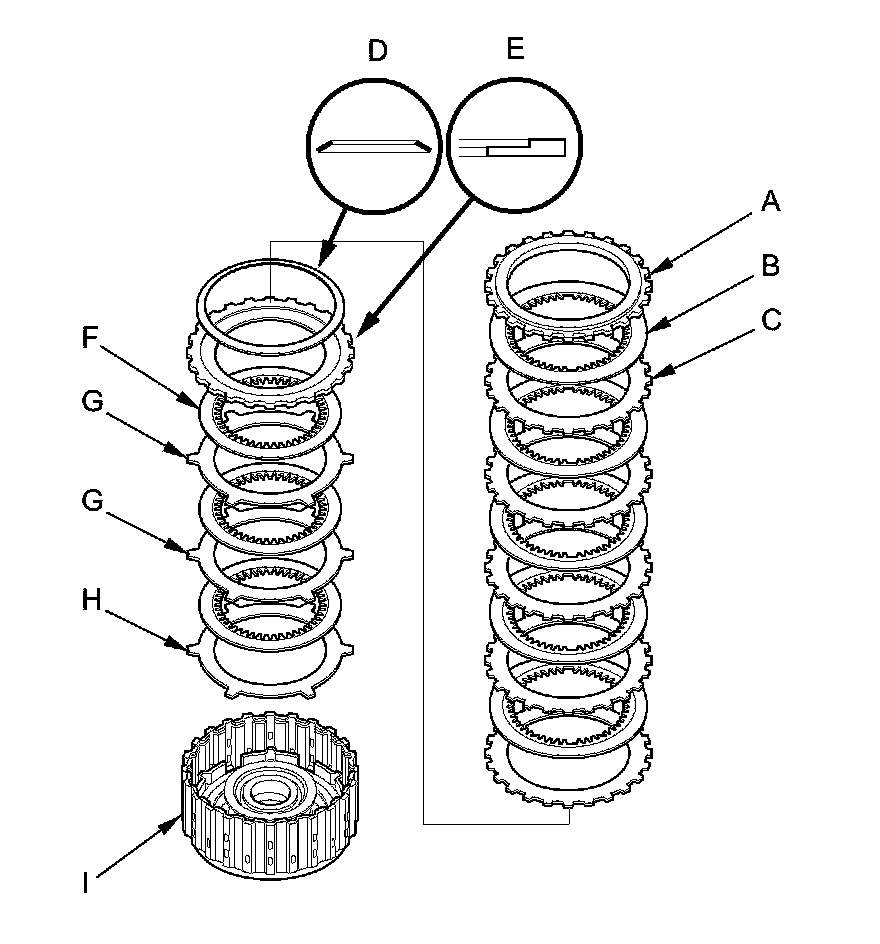 D
E
A
B
C
F
G
G
H
I