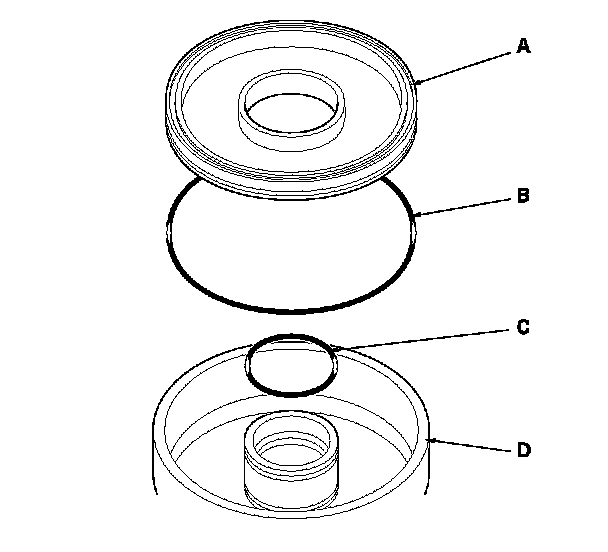 A
B
C
D