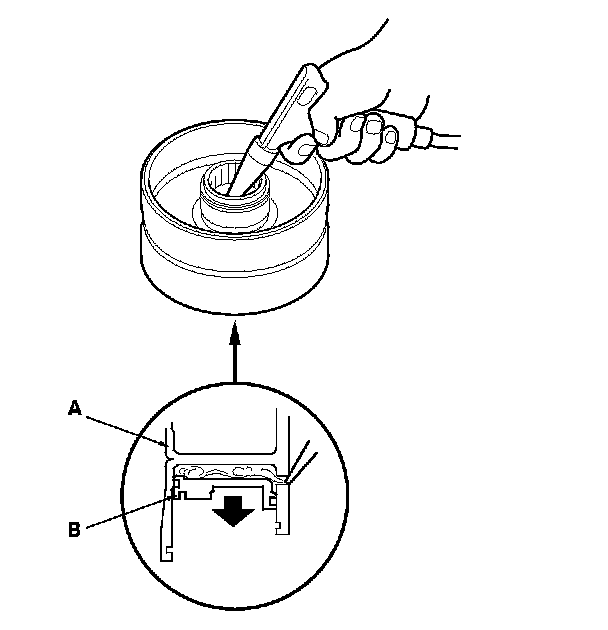 A

B