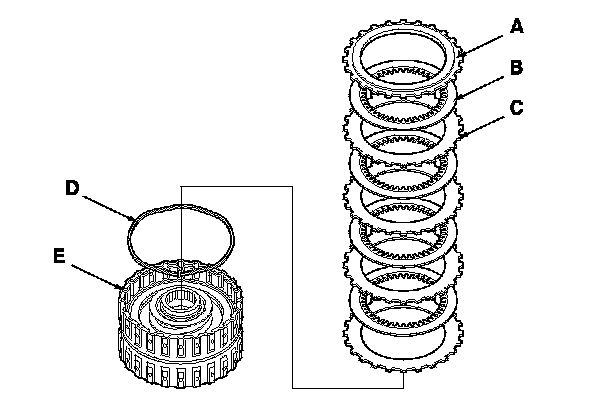 A
B
C
D
E