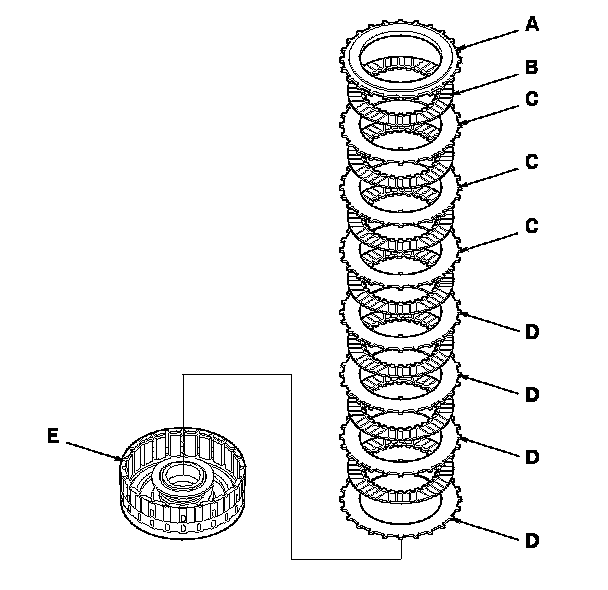 A
B
C
C
C
D
D
D
D
E