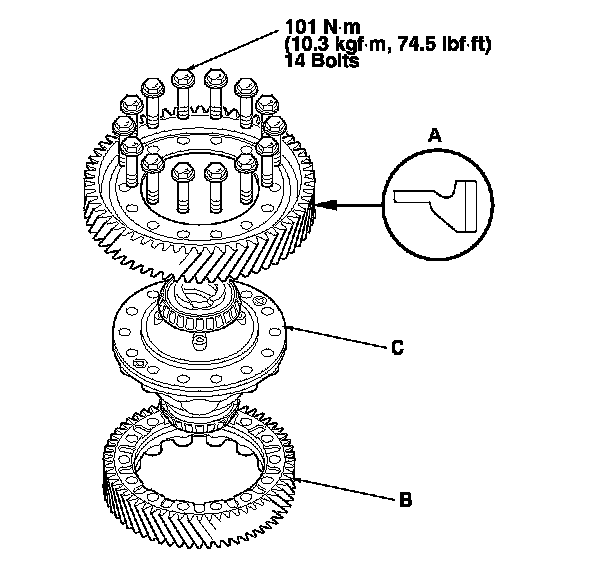 101 N·m
(10.3 kgf·m, 74.5 lbf·ft)
14 Bolts

A

C

B