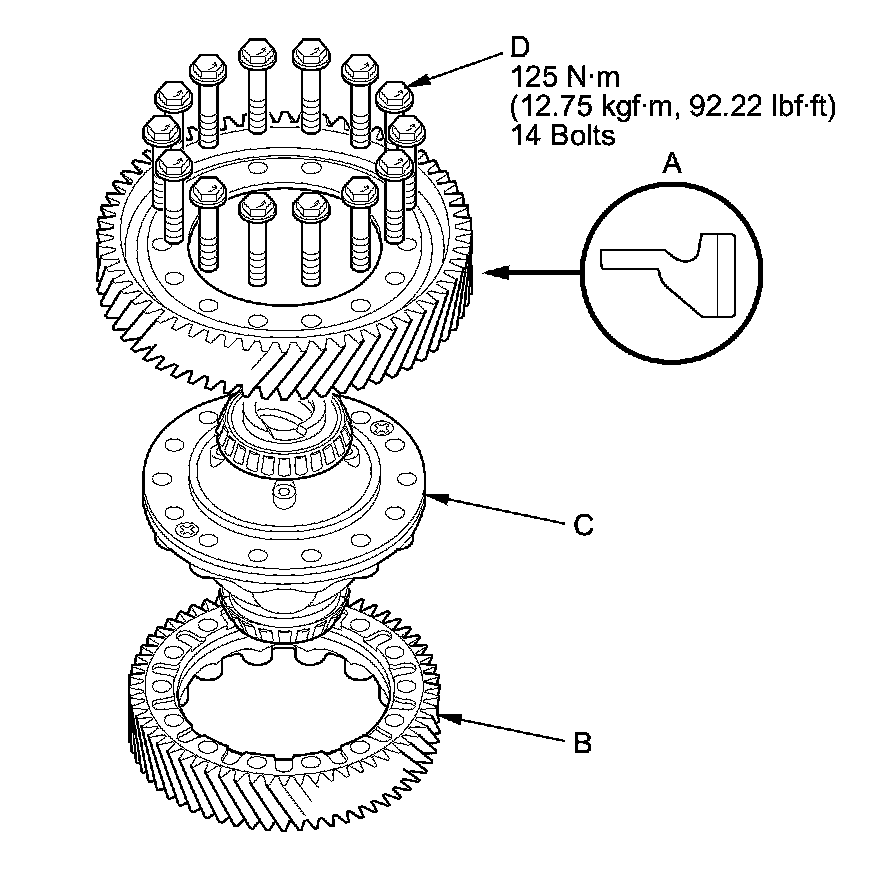 D
125 N·m
(12.75 kgf·m, 92.22 lbf·ft)
14 Bolts

A

C

B