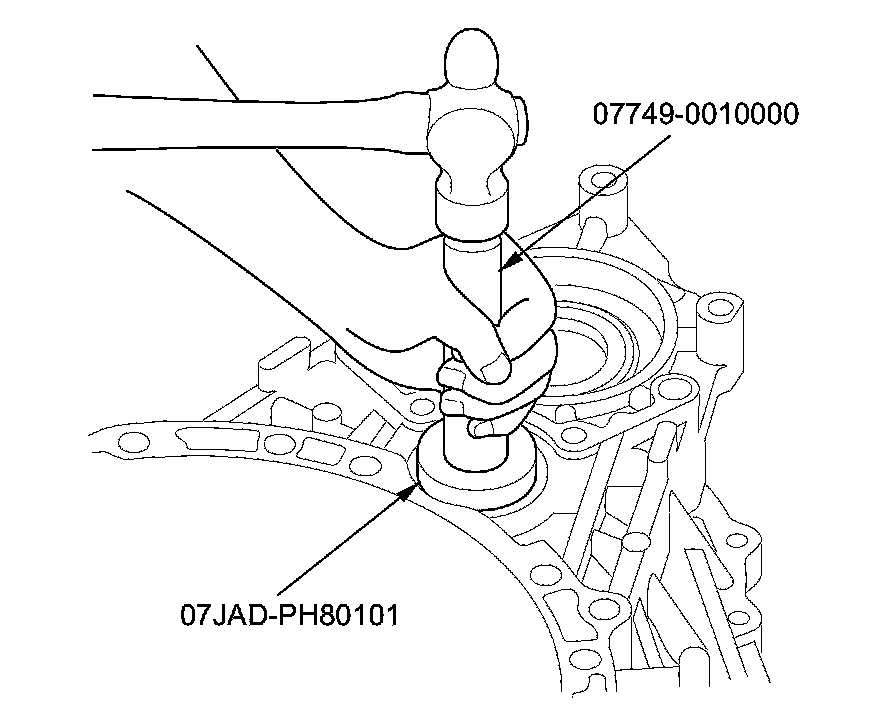 07749-0010000

07JAD-PH80101