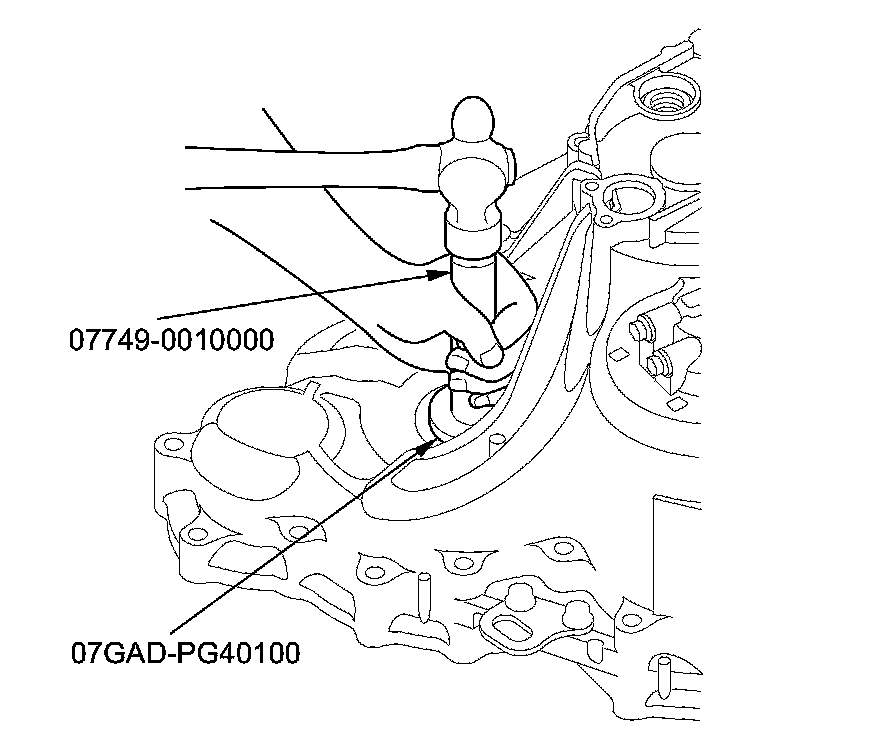 07749-0010000

07GAD-PG40100