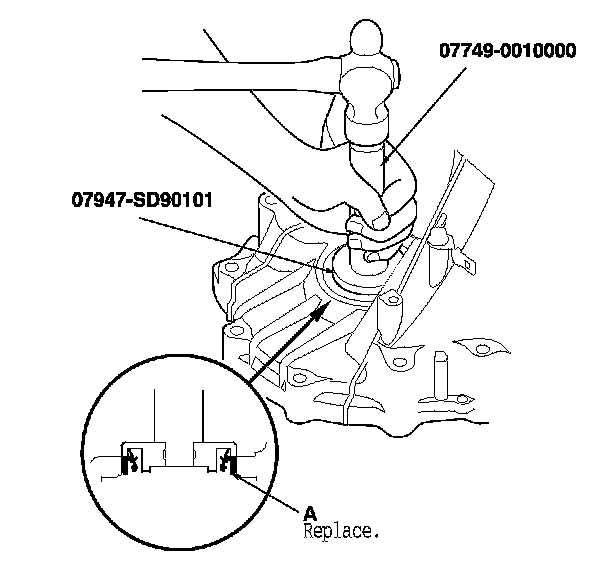 07749-0010000

07947-SD90101

A
Replace.