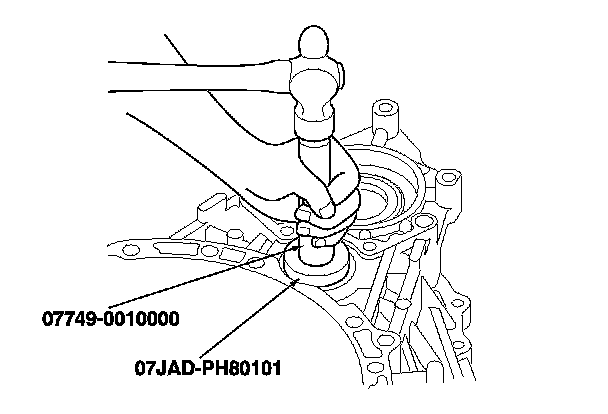 07749-0010000

07JAD-PH80101