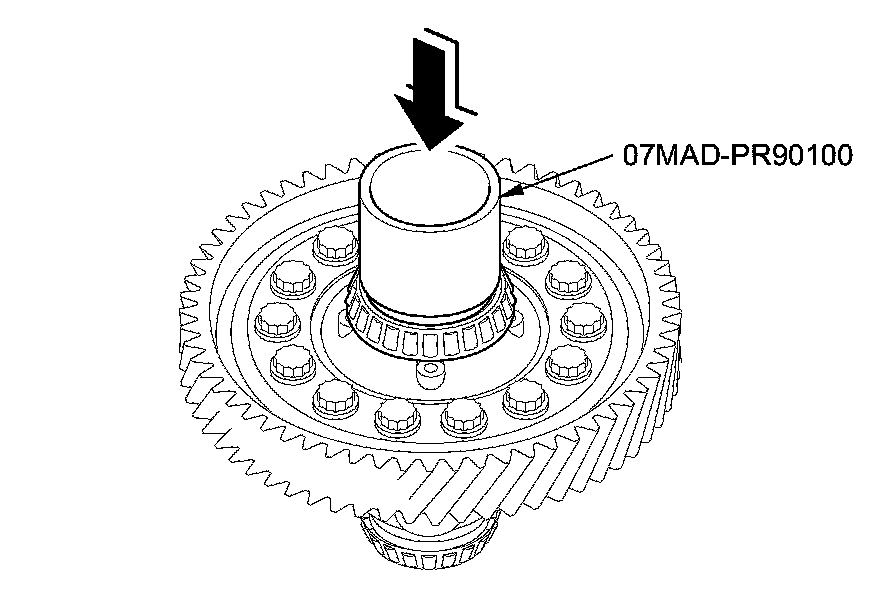 07MAD-PR90100