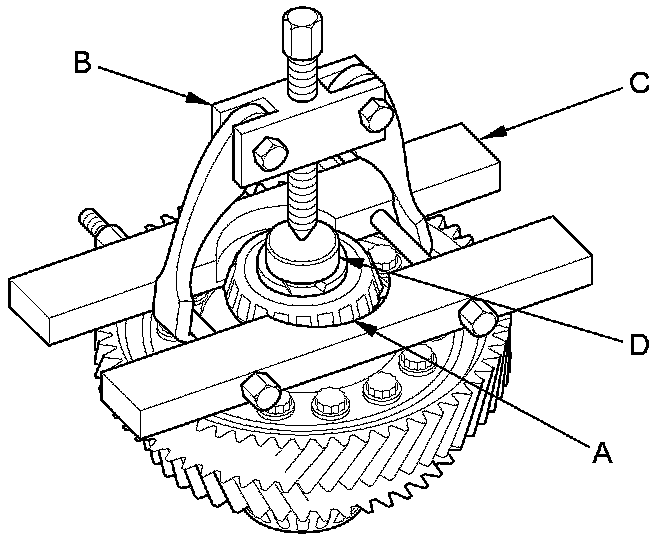 B
C
D
A