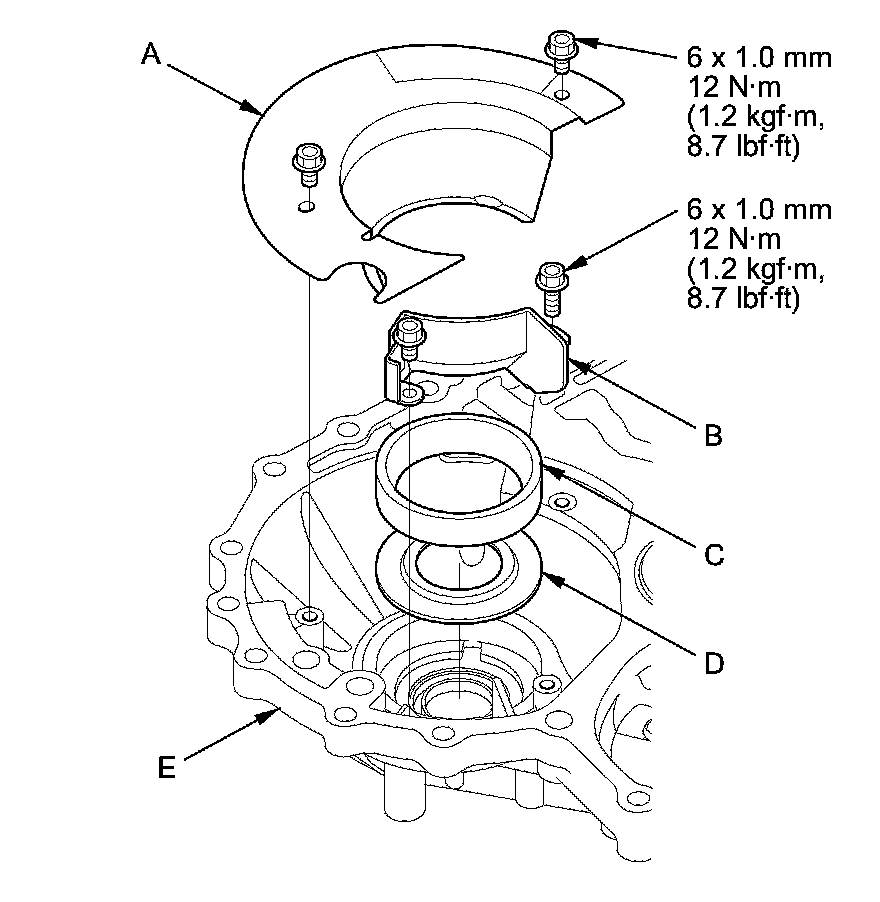 A

6 x 1.0 mm
12 N·m
(1.2 kgf·m,
8.7 lbf·ft)

6 x 1.0 mm
12 N·m
(1.2 kgf·m,
8.7 lbf·ft)

B

C

D

E