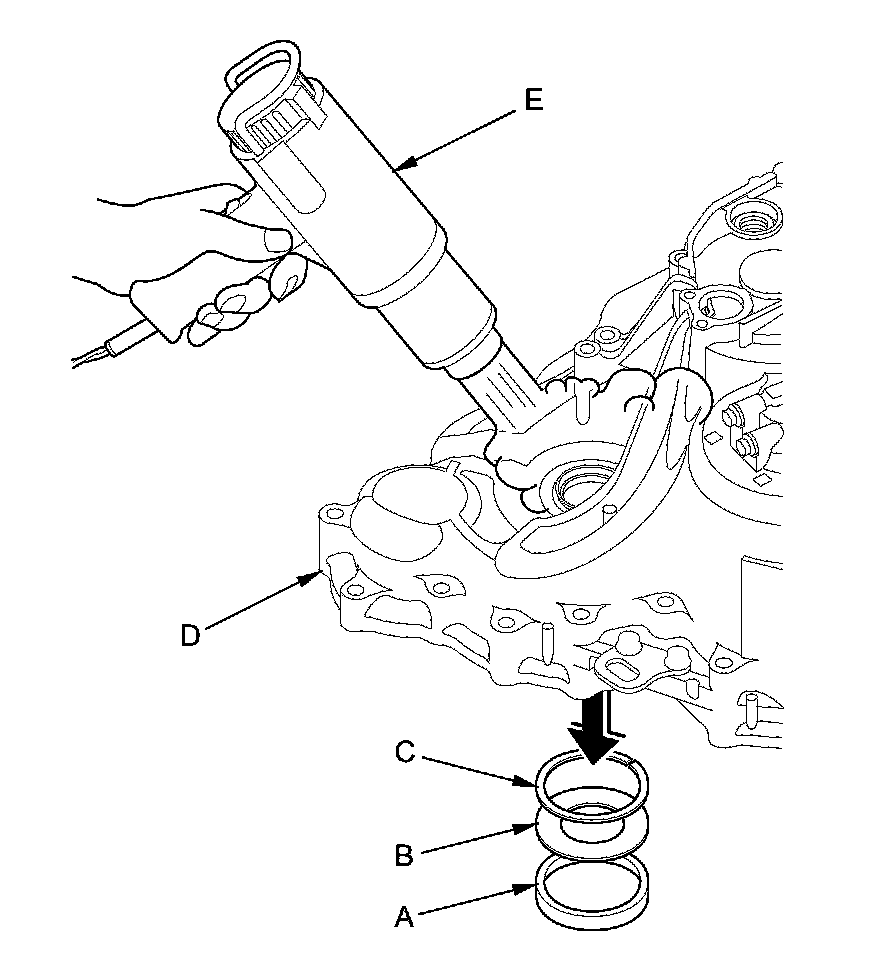 E

D

C

B

A