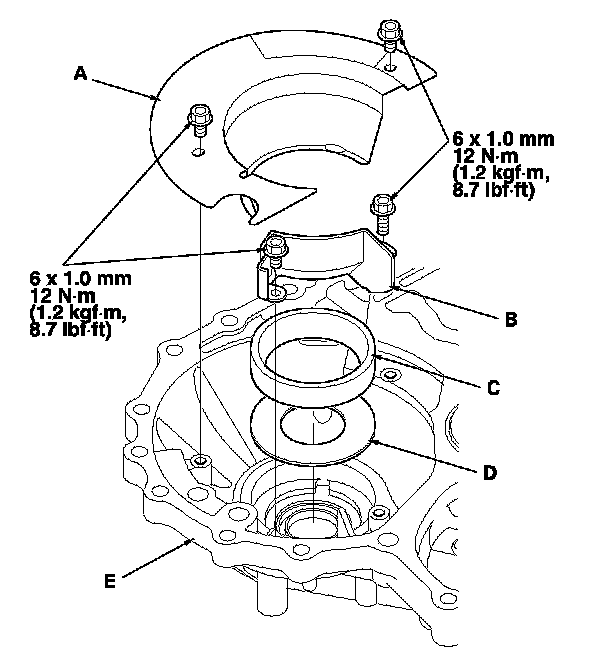 A

6 x 1.0 mm
12 N·m
(1.2 kgf·m,
8.7 lbf·ft)

6 x 1.0 mm
12 N·m
(1.2 kgf·m,
8.7 lbf·ft)

B

C

D

E