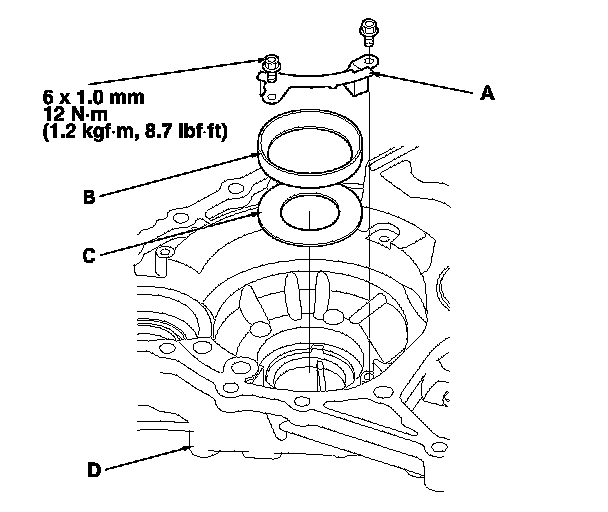 6 x 1.0 mm
12 N·m
(1.2 kgf·m, 8.7 lbf·ft)

A

B

C

D