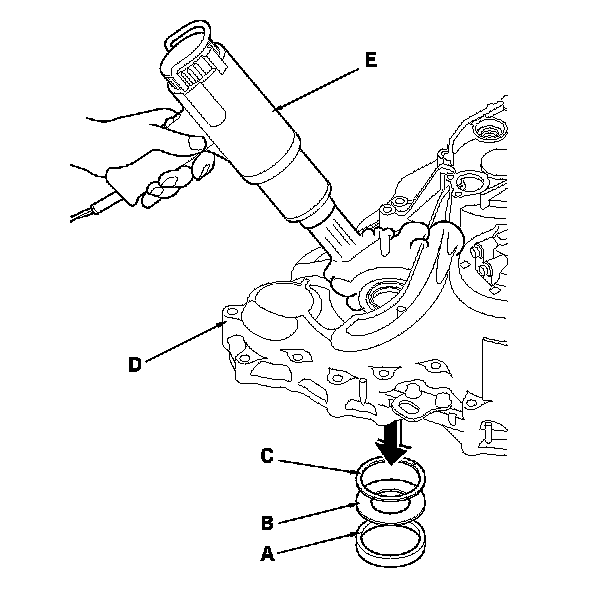 E

D

C

B

A