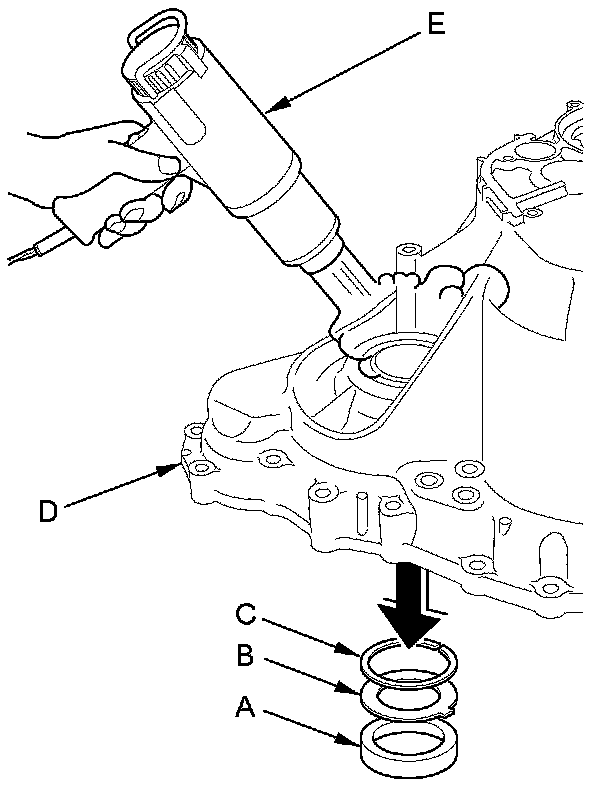 E
D
C
B
A