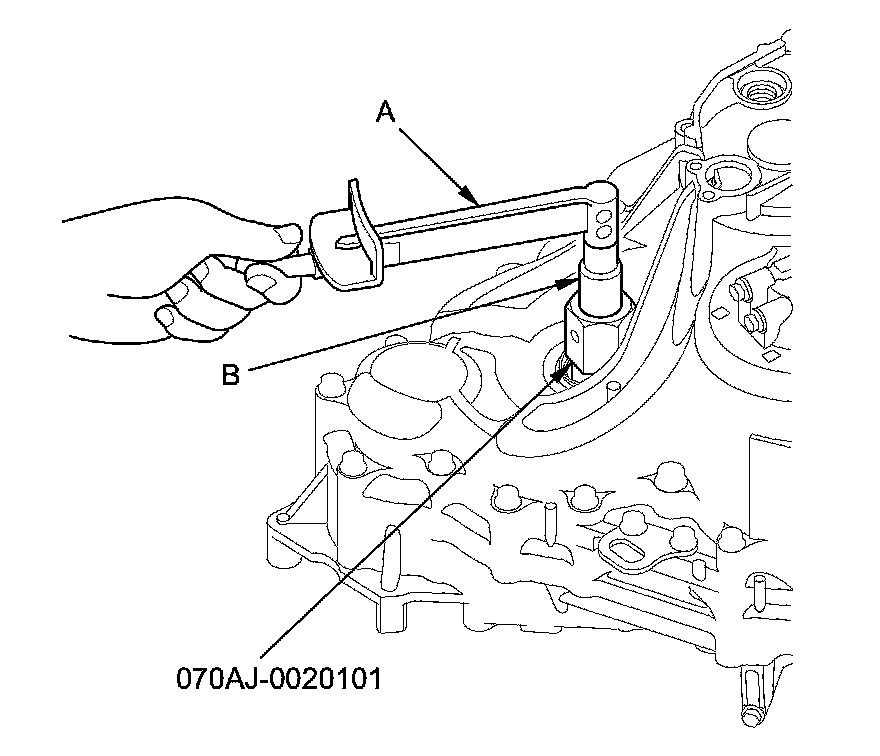 A

B

070AJ-0020101