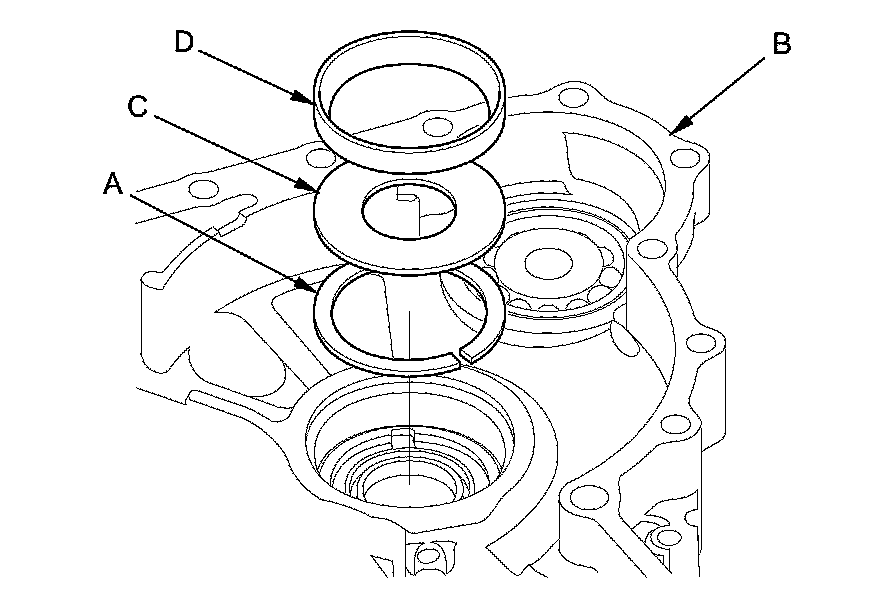 D

B

C

A