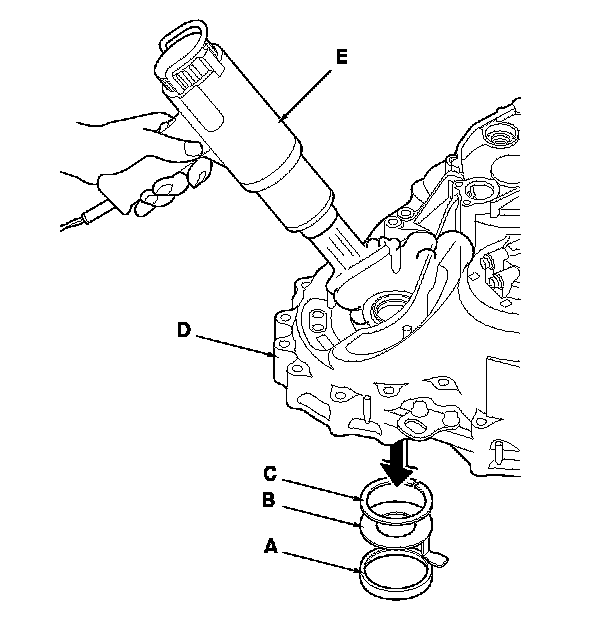 E
D
C
B
A