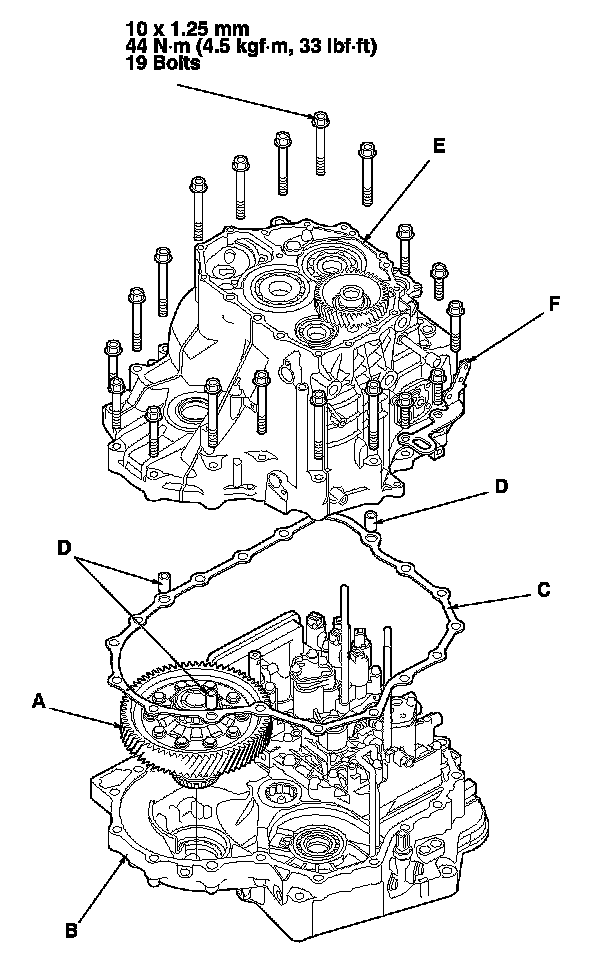 10 x 1.25 mm
44 N·m (4.5 kgf·m, 33 lbf·ft)
19 Bolts

E

F

D

D

C

A

B