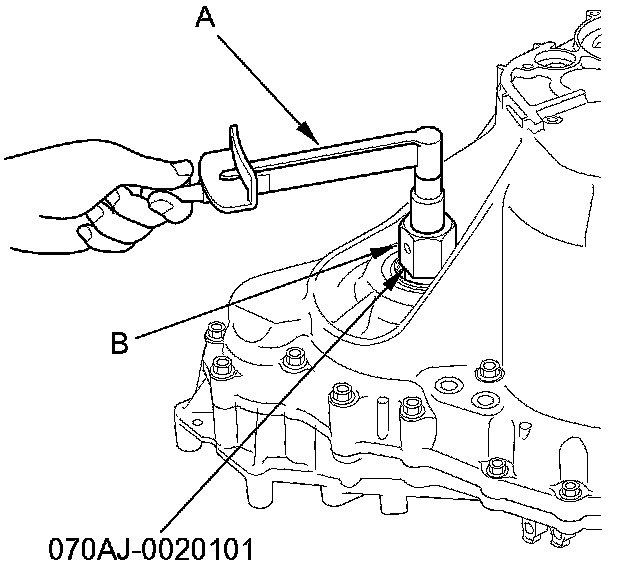 A

B

070AJ-0020101