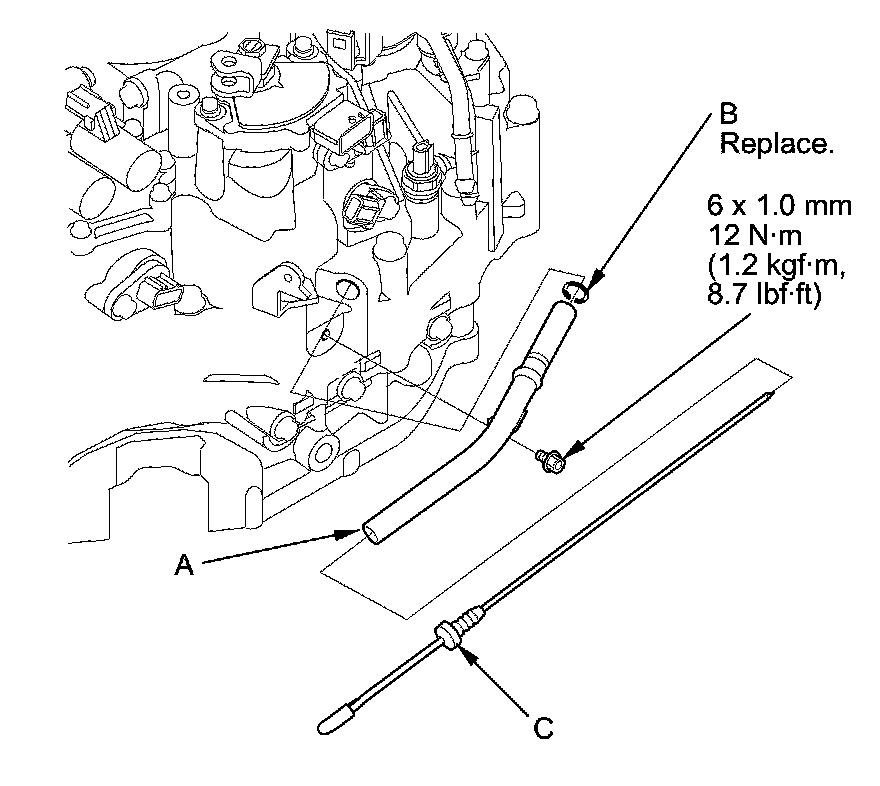 B
Replace.

6 x 1.0 mm
12 N·m
(1.2 kgf·m,
8.7 lbf·ft)

A

C