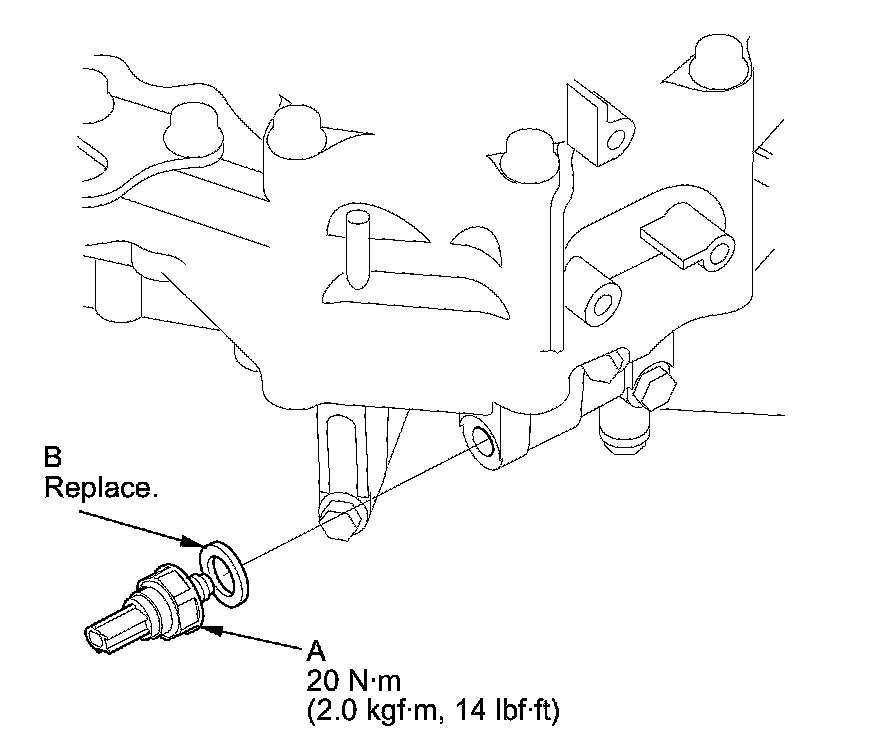 B
Replace.

A
20 N·m
(2.0 kgf·m, 14 lbf·ft)