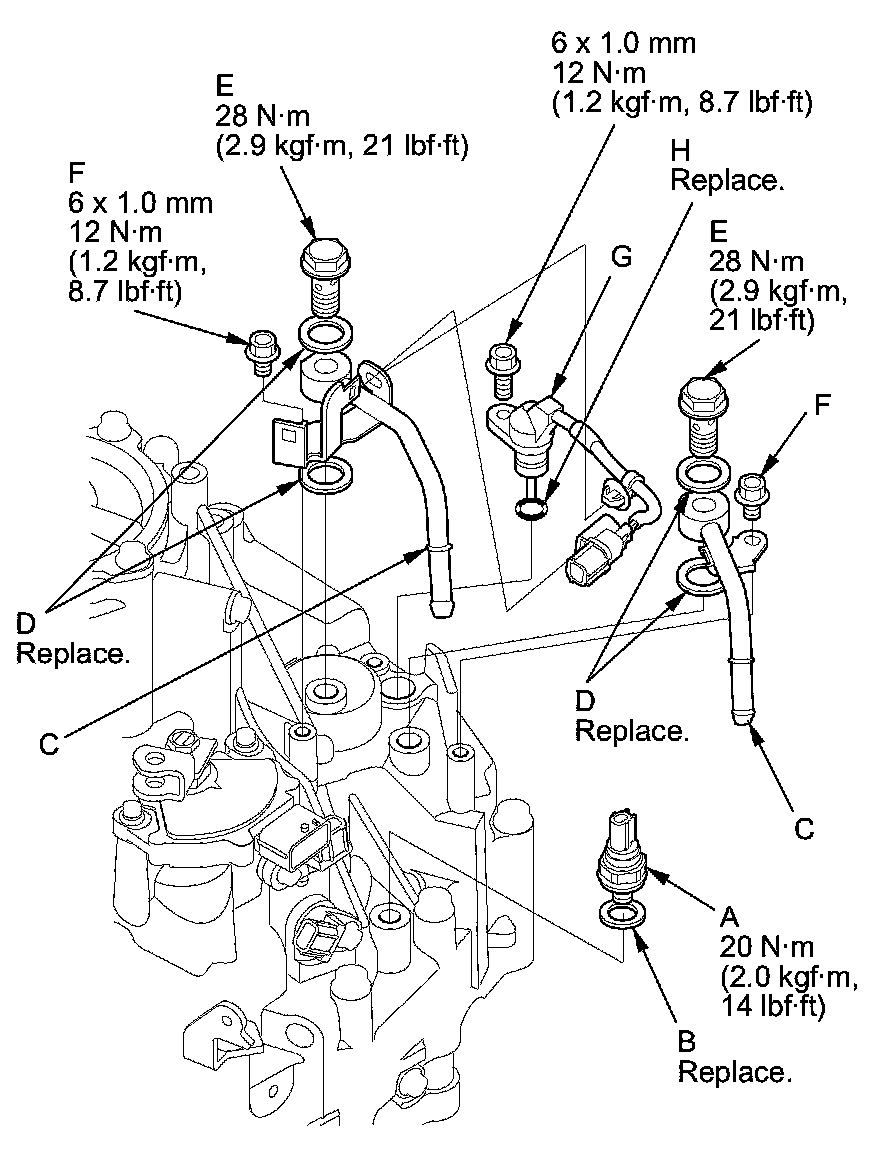 6 x 1.0 mm
12 N·m
(1.2 kgf·m, 8.7 lbf·ft)

E
28 N·m
(2.9 kgf·m, 21 lbf·ft)

H
Replace.

F
6 x 1.0 mm
12 N·m
(1.2 kgf·m,
8.7 lbf·ft)

G

E
28 N·m
(2.9 kgf·m,
21 lbf·ft)

F

D
Replace.

C

D
Replace.

C

A
20 N·m
(2.0 kgf·m,
14 lbf·ft)

B
Replace.