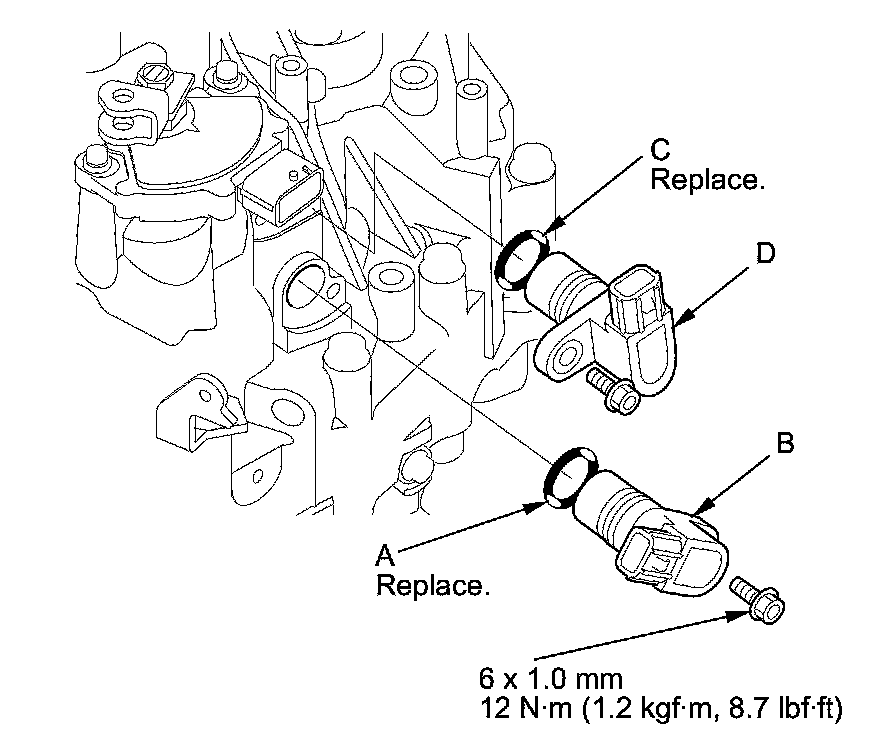 C
Replace.

D

B

A
Replace.

6 x 1.0 mm
12 N·m (1.2 kgf·m, 8.7 lbf·ft)