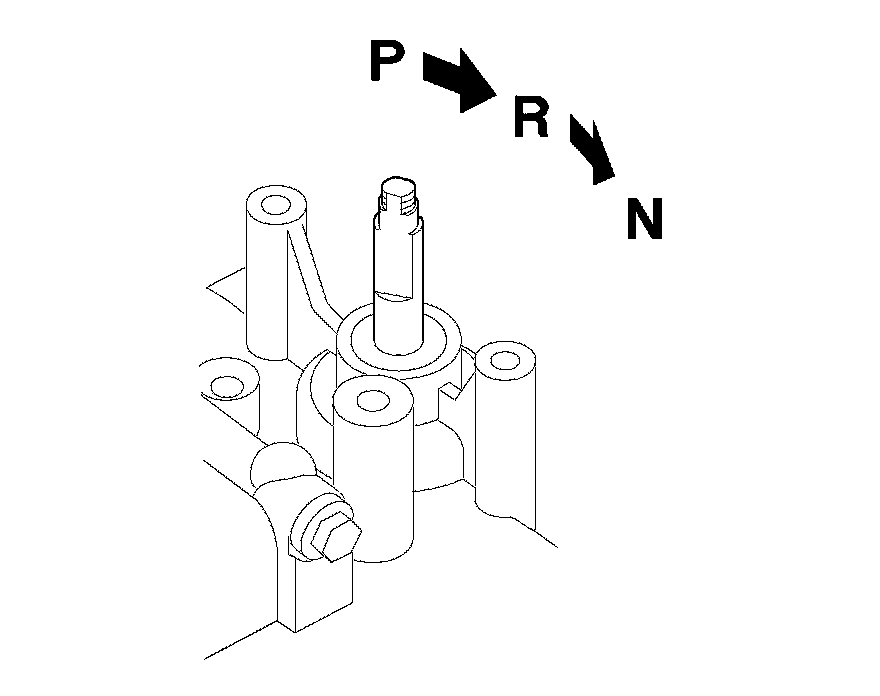 P
R
N