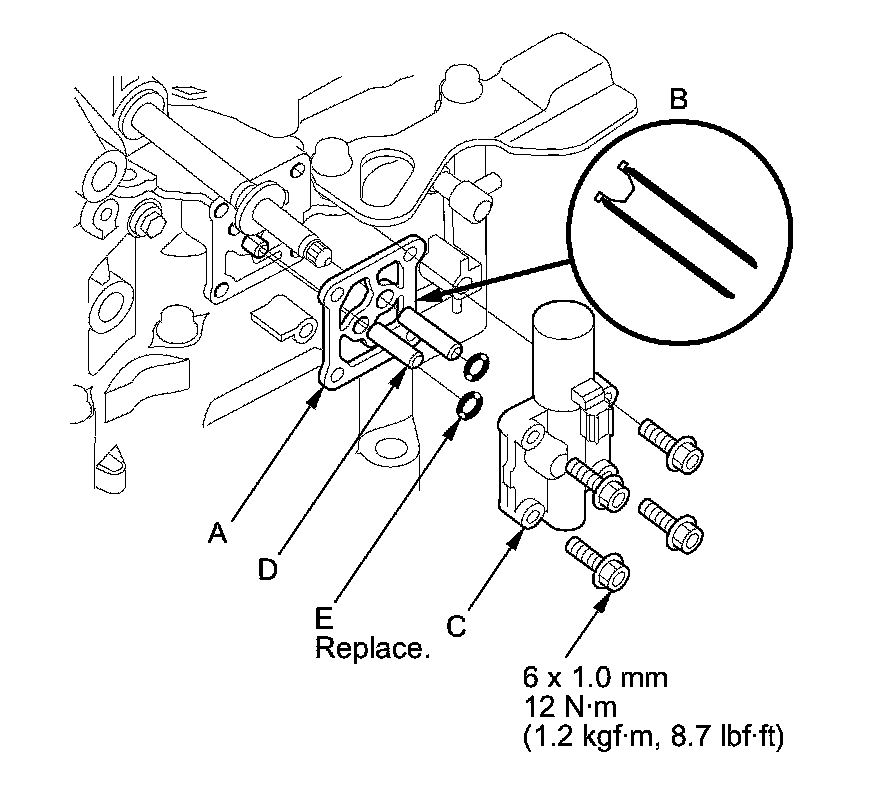 B

A

D

E
Replace.

C

6 x 1.0 mm
12 N·m
(1.2 kgf·m, 8.7 lbf·ft)