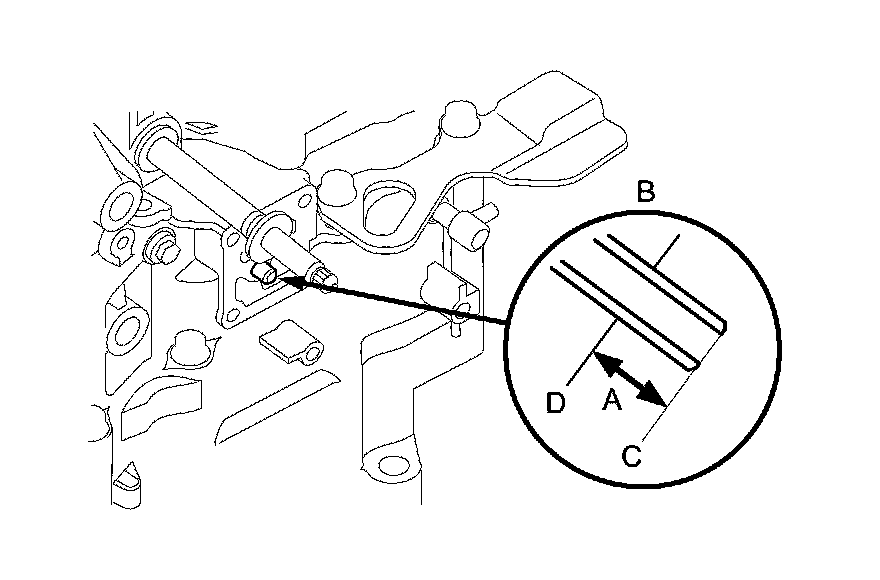 B
D
A
C