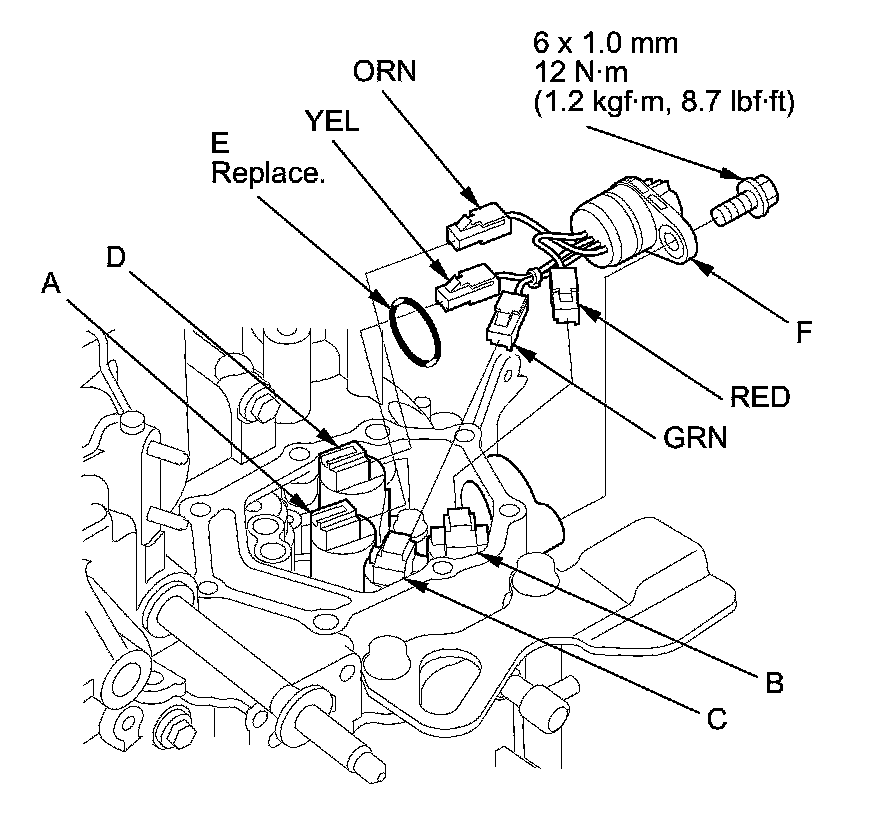 6 x 1.0 mm
12 N·m
(1.2 kgf·m, 8.7 lbf·ft)

ORN

YEL

E
Replace.

D

A

F

RED

GRN

B

C