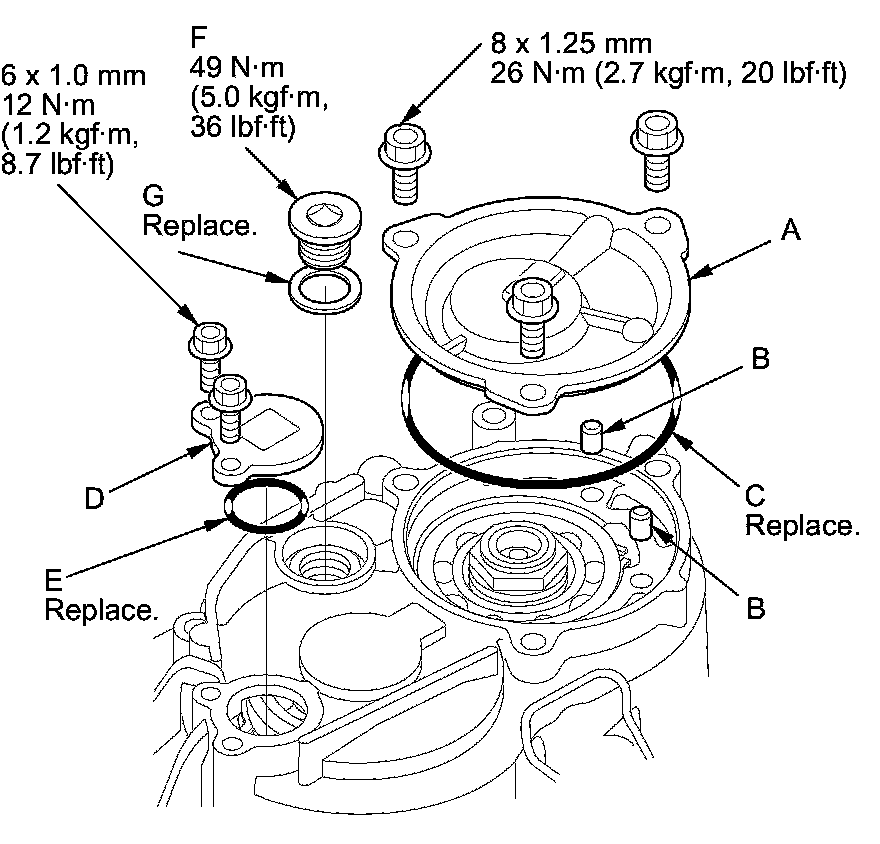 6 x 1.0 mm
12 N·m
(1.2 kgf·m,
8.7 lbf·ft)

F
49 N·m
(5.0 kgf·m,
36 lbf·ft)

8 x 1.25 mm
26 N·m (2.7 kgf·m, 20 lbf·ft)

G
Replace.

A

B

C
Replace.

D

E
Replace.

B