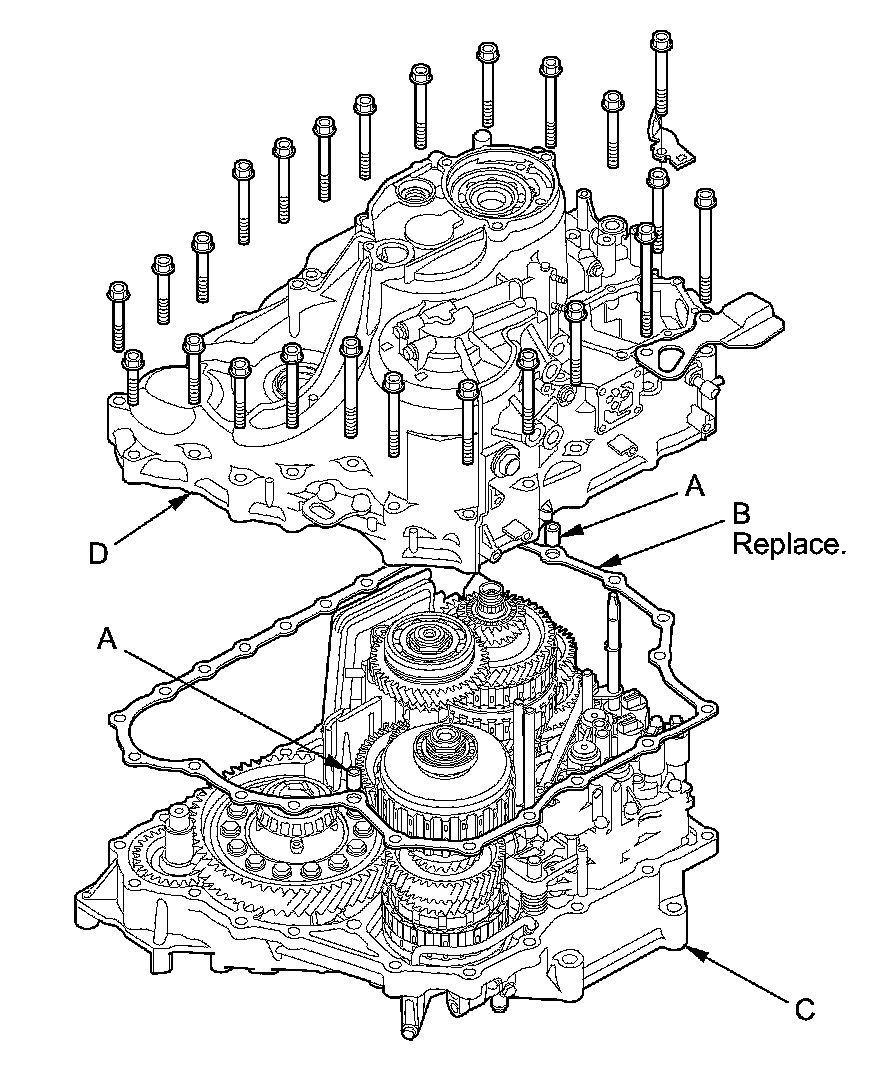 A
B
Replace.
D
A
C