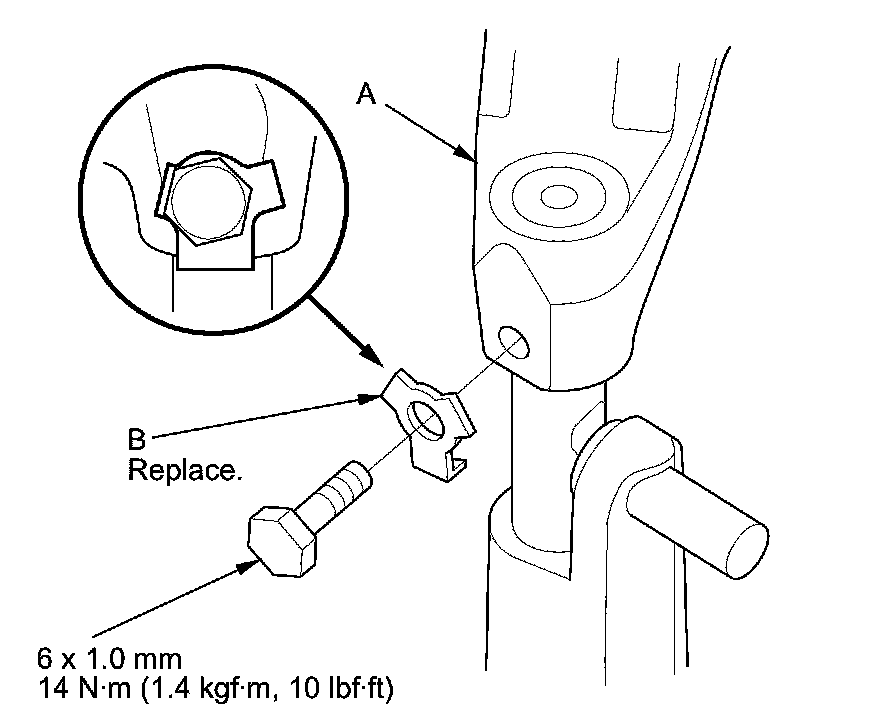 A

B
Replace.

6 x 1.0 mm
14 N·m (1.4 kgf·m, 10 lbf·ft)