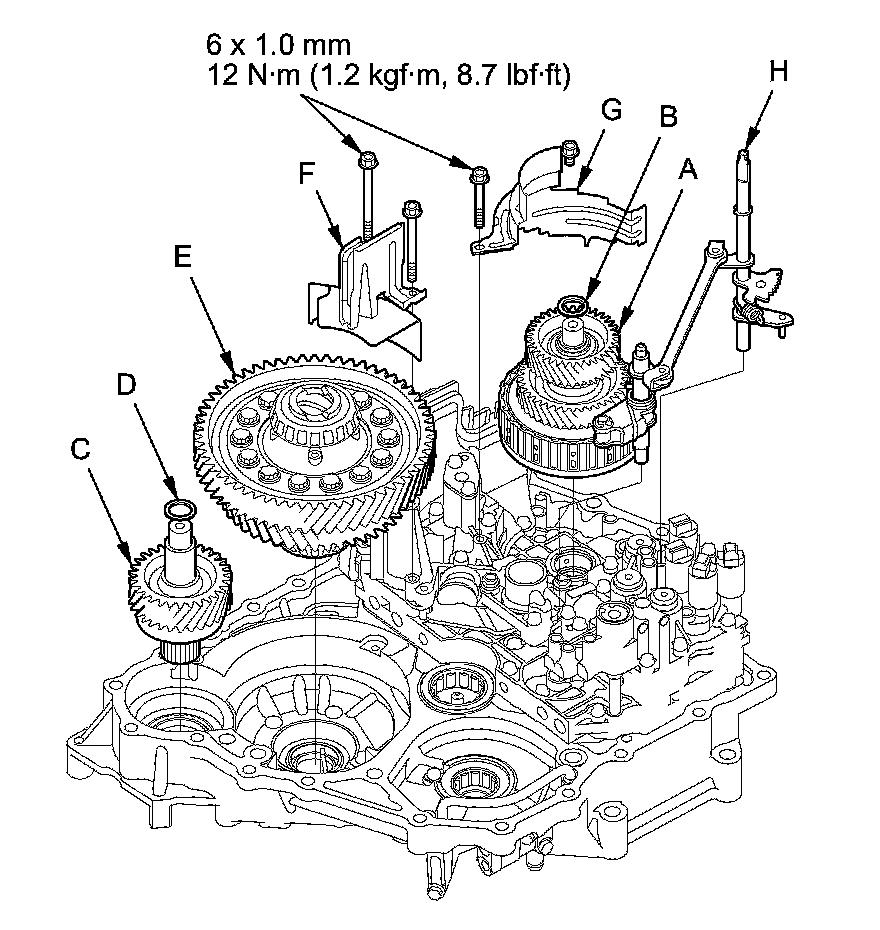 6 x 1.0 mm
12 N·m (1.2 kgf·m, 8.7 lbf·ft)

H
G
B
A
F
E
D
C