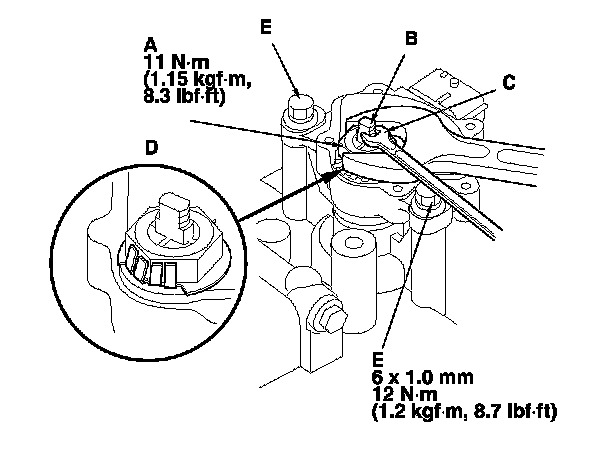 A
11 N·m
(1.15 kgf·m,
8.3 lbf·ft)

E

B

C

D

E
6 x 1.0 mm
12 N·m
(1.2 kgf·m, 8.7 lbf·ft)