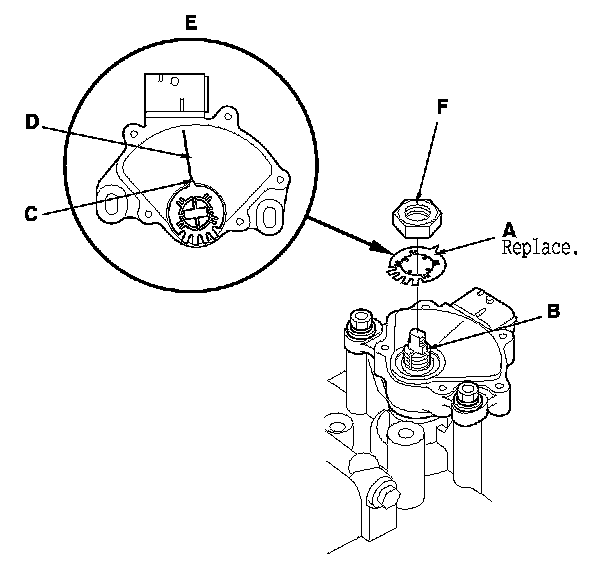 E

D

C

F

A
Replace.

B