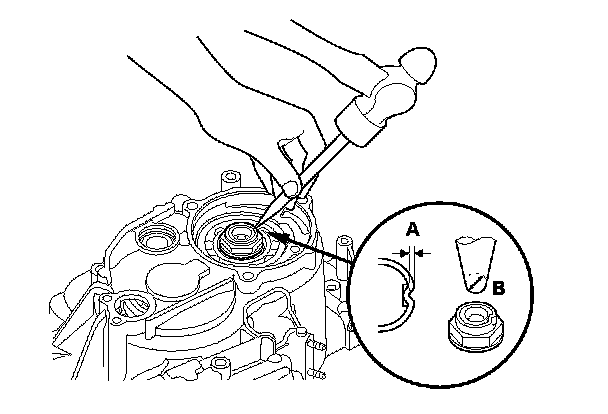 A
B