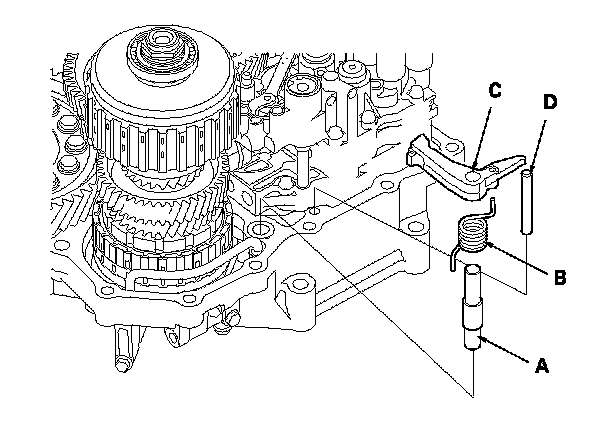 C
D
B
A