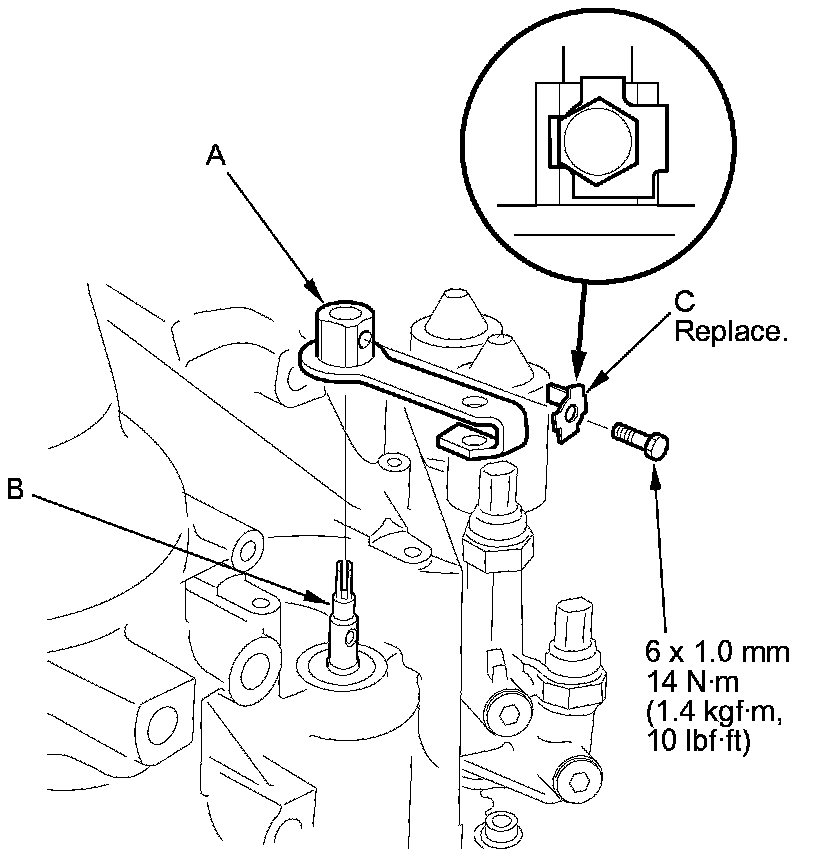 A

C
Replace.

B

6 x 1.0 mm
14 N·m
(1.4 kgf·m,
10 lbf·ft)