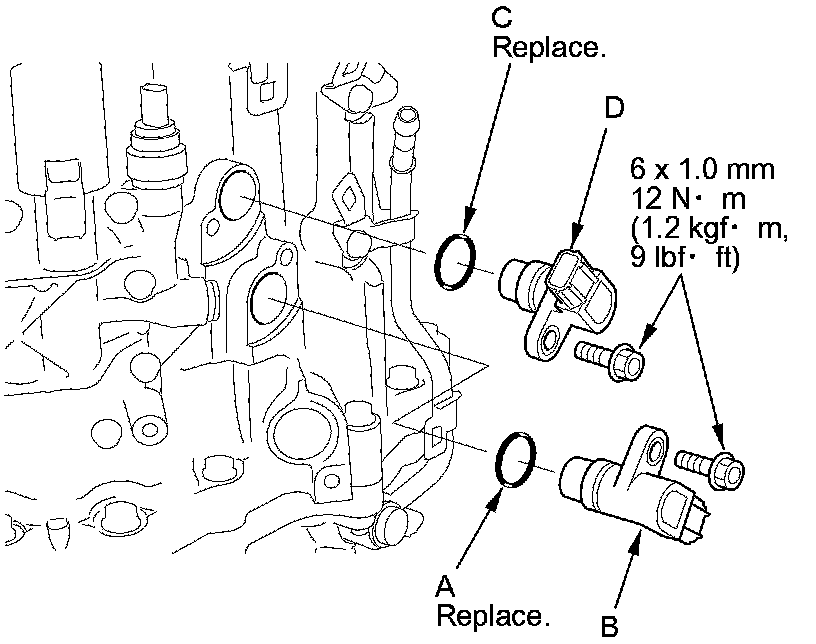 C
Replace.

D

6 x 1.0 mm
12 N· m
(1.2 kgf· m,
9 lbf· ft)

A
Replace.

B